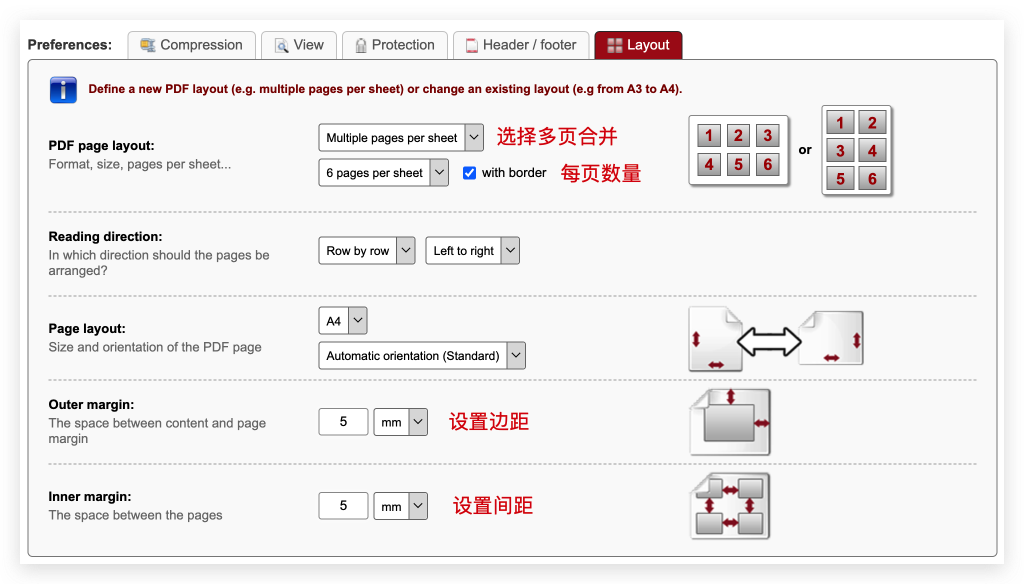 Preferences: Compression View Protection Header / footer Layout

Define a new PDF layout (e.g. multiple pages per sheet) or change an existing layout (e.g from A3 to A4).

PDF page layout:
Format, size, pages per sheet...

Multiple pages per sheet 选择多页合并

6 pages per sheet with border 每页数量

1 2 3 4 5 6 or 1 2 3 4 5 6

Reading direction:
In which direction should the pages be arranged?

Row by row Left to right

Page layout:
Size and orientation of the PDF page

A4

Automatic orientation (Standard)

Outer margin:
The space between content and page margin

5 mm 设置边距

Inner margin:
The space between the pages

5 mm 设置间距